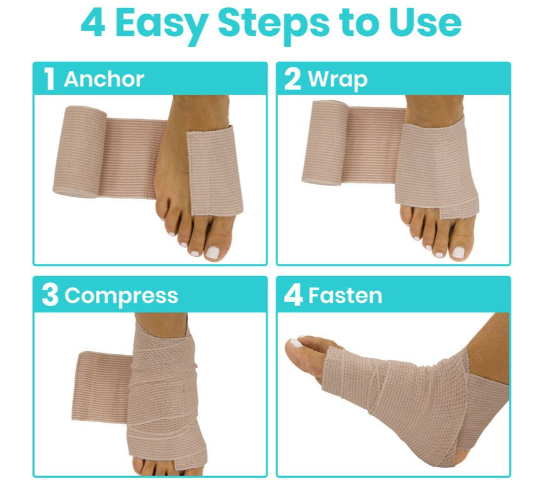 4 Easy Steps to Use

1 Anchor

2 Wrap

3 Compress

4 Fasten