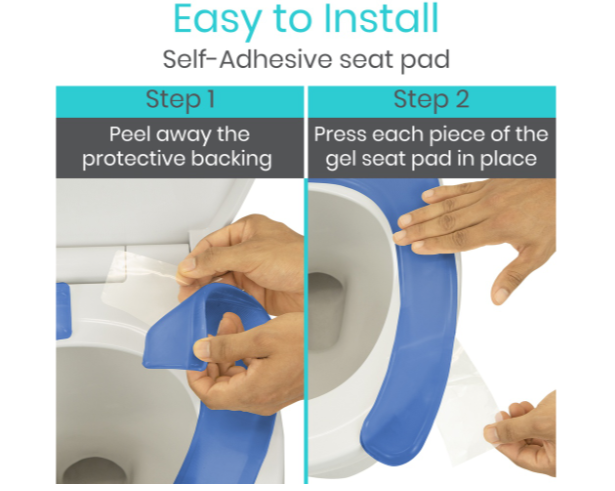 Easy to Install

Self-Adhesive seat pad

Step 1

Peel away the protective backing

Step 2

Press each piece of the gel seat pad in place