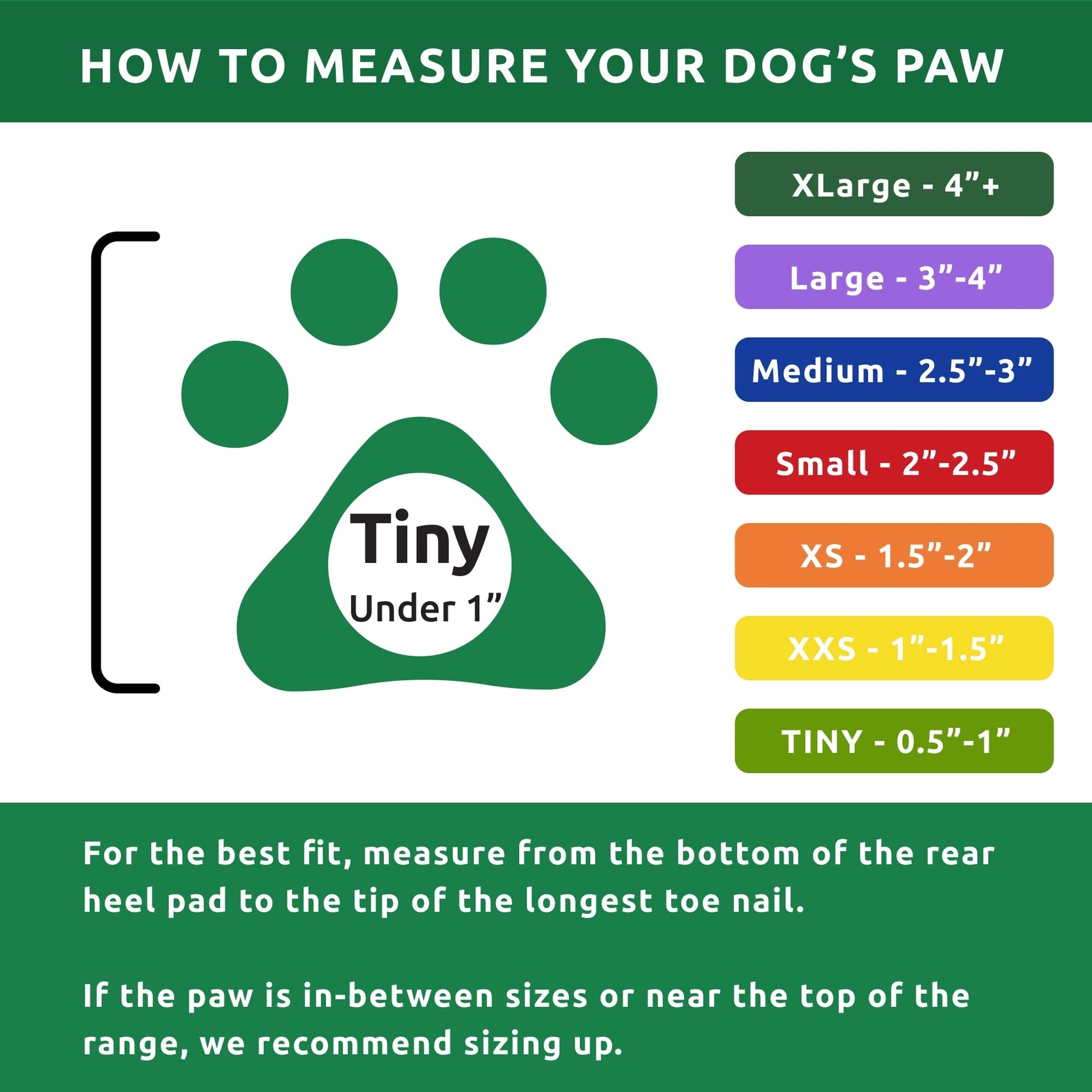 HOW TO MEASURE YOUR DOG'S PAW

Tiny
Under 1"

XLarge - 4"+

Large - 3"-4"

Medium - 2.5"-3"

Small - 2"-2.5"

XS - 1.5"-2"

XXS - 1"-1.5"

TINY - 0.5"-1"

For the best fit, measure from the bottom of the rear heel pad to the tip of the longest toe nail.

If the paw is in-between sizes or near the top of the range, we recommend sizing up.