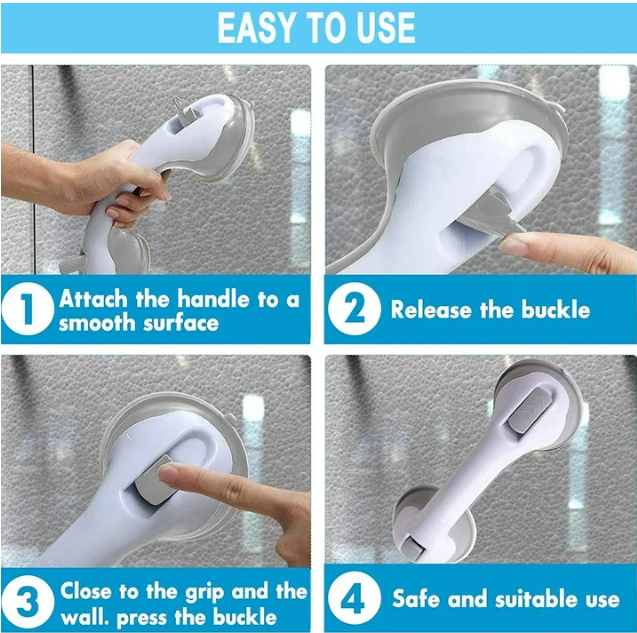 EASY TO USE

1 Attach the handle to a smooth surface

2 Release the buckle

3 Close to the grip and the wall. press the buckle

4 Safe and suitable use